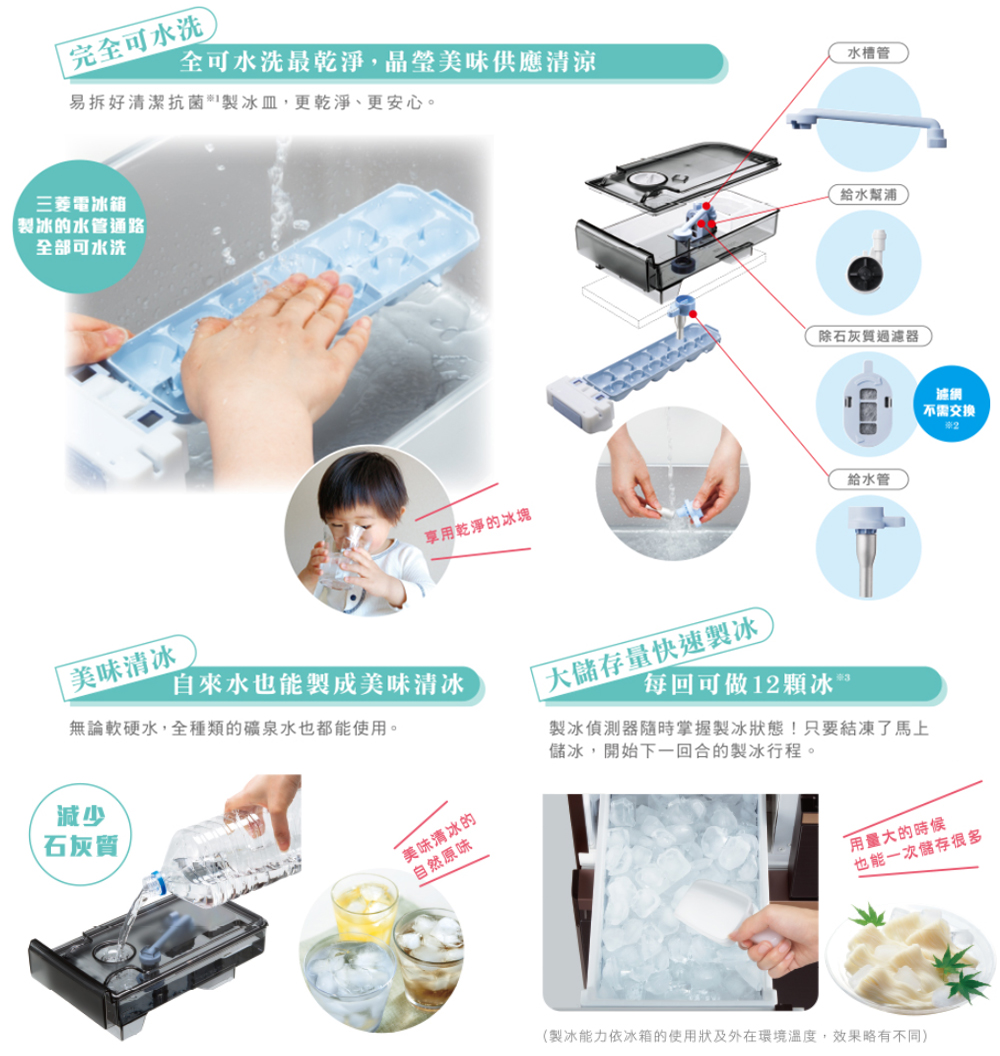 完全可水洗

全可水洗最乾淨，晶瑩美味供應清涼

易拆好清潔抗菌※1製冰皿，更乾淨、更安心。

三菱電冰箱
製冰的水管通路
全部可水洗

享用乾淨的冰塊

水槽管

給水幫浦

除石灰質過濾器

濾網
不需交換
※2

給水管

美味清冰

自來水也能製成美味清冰

無論軟硬水，全種類的礦泉水也都能使用。

減少
石灰質

美味清冰的
自然原味

大儲存量快速製冰

每回可做12顆冰※3

製冰偵測器隨時掌握製冰狀態！只要結凍了馬上儲冰，開始下一回合的製冰行程。

用量大的時候
也能一次儲存很多

(製冰能力依冰箱的使用狀及外在環境溫度，效果略有不同)