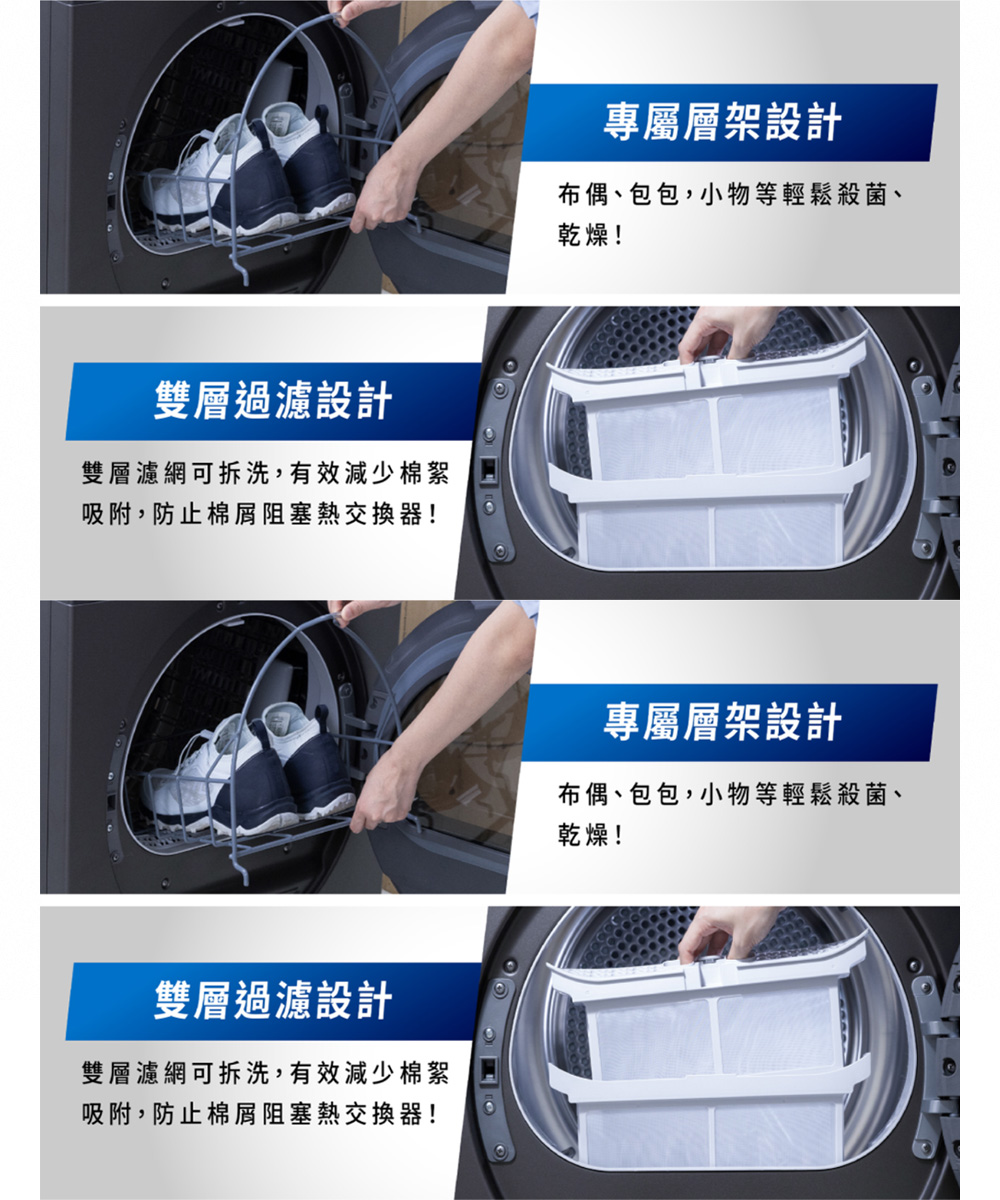 專屬層架設計

布偶、包包，小物等輕鬆殺菌、乾燥！

雙層過濾設計

雙層濾網可拆洗，有效減少棉絮吸附，防止棉屑阻塞熱交換器！

專屬層架設計

布偶、包包，小物等輕鬆殺菌、乾燥！

雙層過濾設計

雙層濾網可拆洗，有效減少棉絮吸附，防止棉屑阻塞熱交換器！