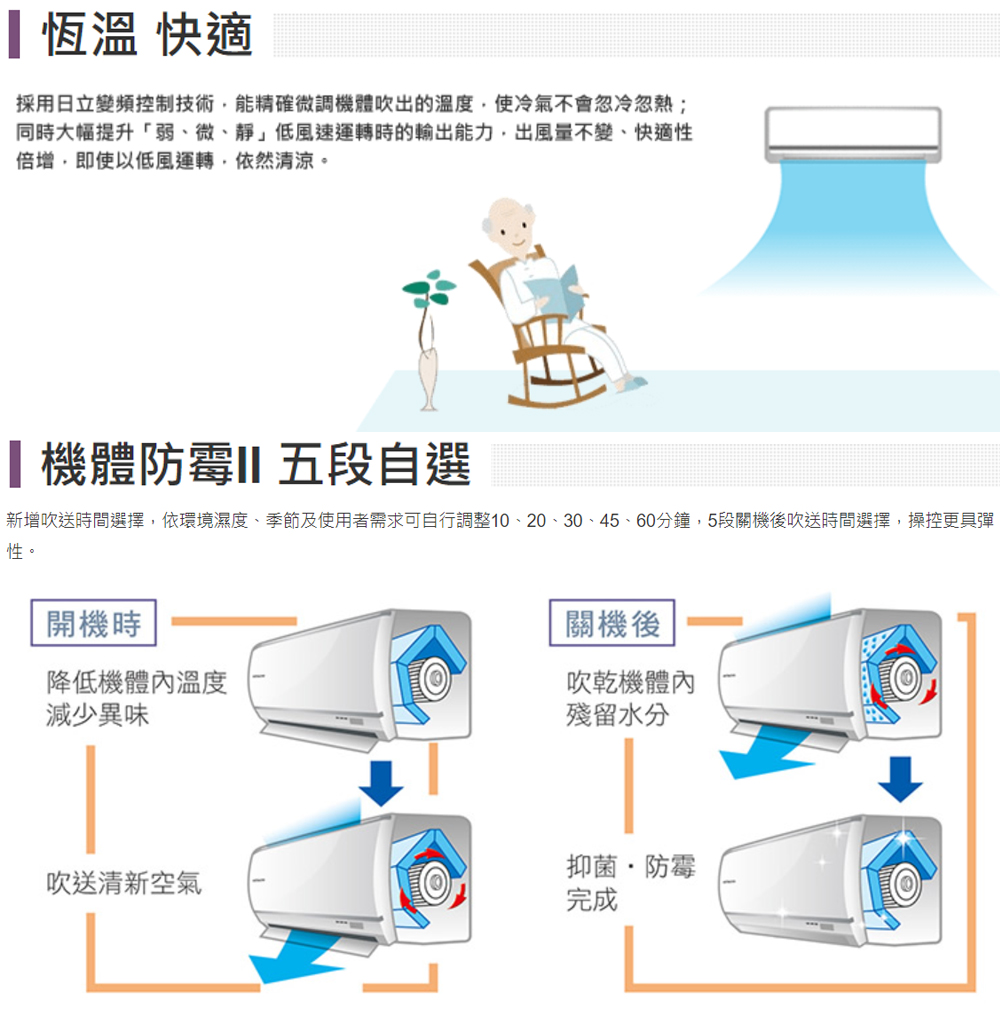 恆溫 快適

採用日立變頻控制技術，能精確微調機體吹出的溫度，使冷氣不會忽冷忽熱；同時大幅提升「弱、微、靜」低風速運轉時的輸出能力，出風量不變、快適性倍增，即使以低風運轉，依然清涼。

機體防霉II 五段自選

新增吹送時間選擇，依環境濕度、季節及使用者需求可自行調整10、20、30、45、60分鐘，5段關機後吹送時間選擇，操控更具彈性。

開機時

降低機體內溫度
減少異味

吹送清新空氣

關機後

吹乾機體內
殘留水分

抑菌・防霉
完成