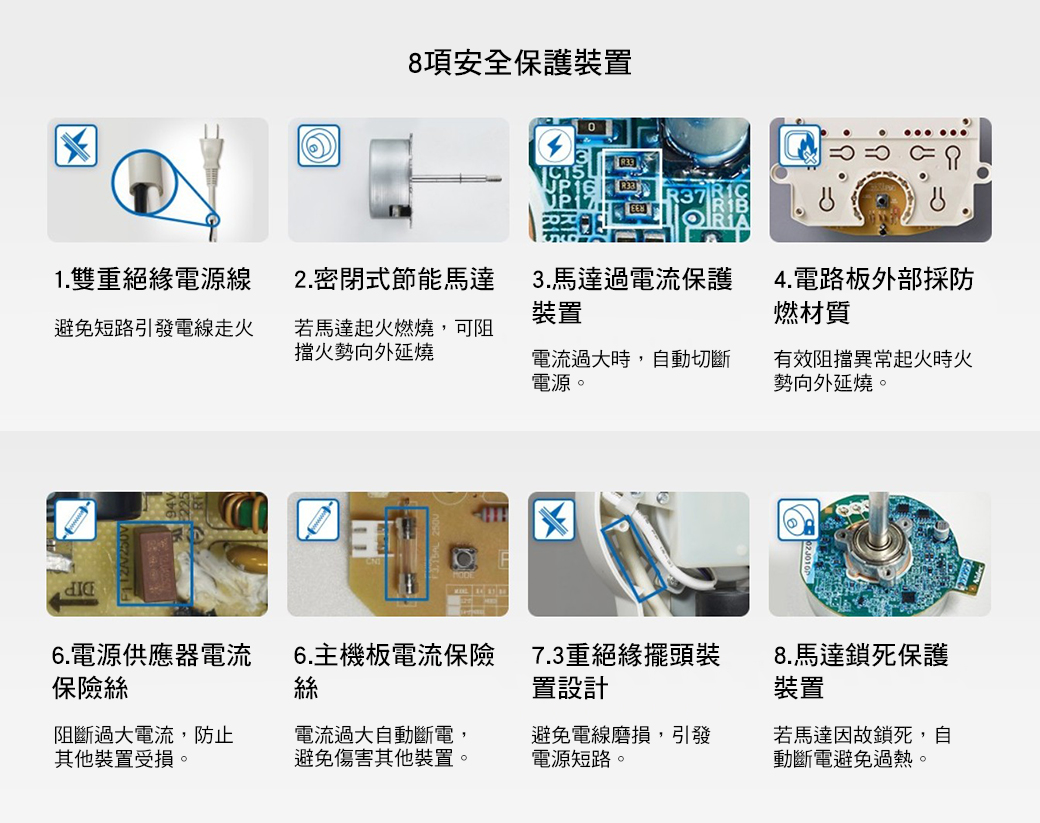 8項安全保護裝置

1.雙重絕緣電源線

避免短路引發電線走火

2.密閉式節能馬達

若馬達起火燃燒，可阻擋火勢向外延燒

3.馬達過電流保護裝置

電流過大時，自動切斷電源。

4.電路板外部採防燃材質

有效阻擋異常起火時火勢向外延燒。

6.電源供應器電流保險絲

阻斷過大電流，防止其他裝置受損。

6.主機板電流保險絲

電流過大自動斷電，避免傷害其他裝置。

7.3重絕緣擺頭裝置設計

避免電線磨損，引發電源短路。

8.馬達鎖死保護裝置

若馬達因故鎖死，自動斷電避免過熱。